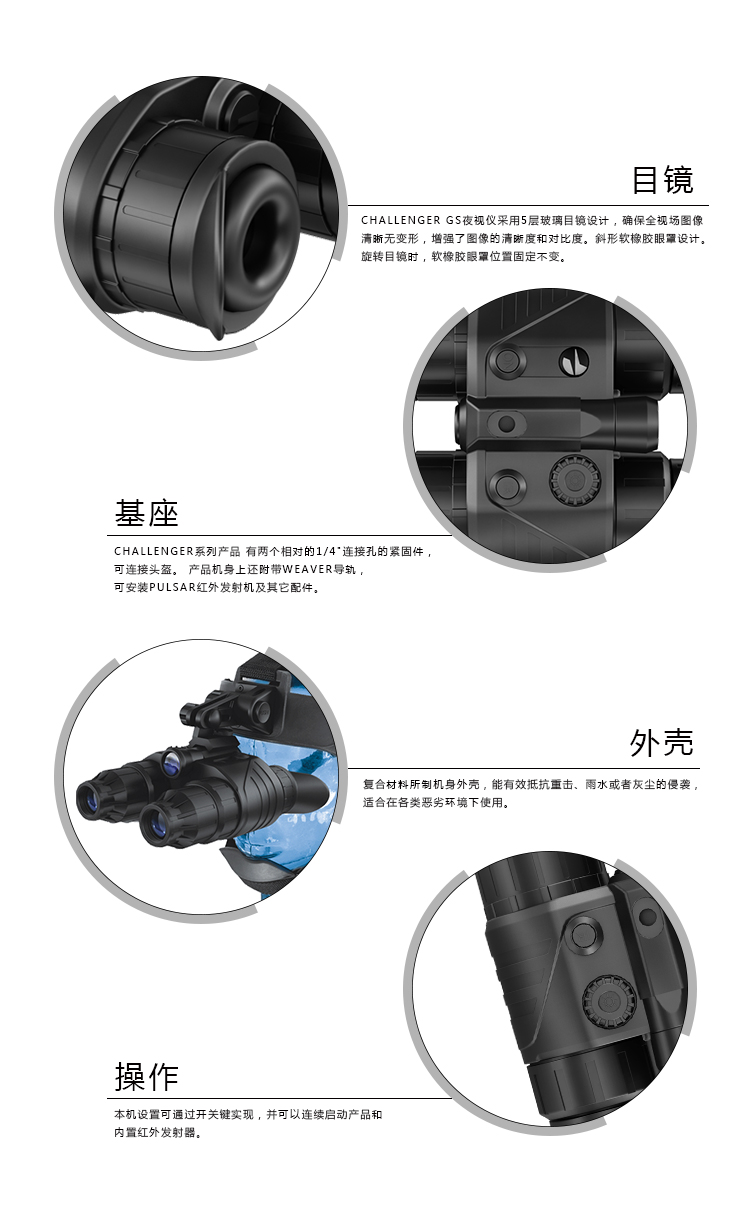 目镜

CHALLENGER GS夜视仪采用5层玻璃目镜设计，确保全视场图像清晰无变形，增强了图像的清晰度和对比度。斜形软橡胶眼罩设计。旋转目镜时，软橡胶眼罩位置固定不变。

基座

CHALLENGER系列产品 有两个相对的1/4"连接孔的紧固件，可连接头盔。 产品机身上还附带WEAVER导轨，可安装PULSAR红外发射机及其它配件。

外壳

复合材料所制机身外壳，能有效抵抗重击、雨水或者灰尘的侵袭，适合在各类恶劣环境下使用。

操作

本机设置可通过开关键实现，并可以连续启动产品和内置红外发射器。